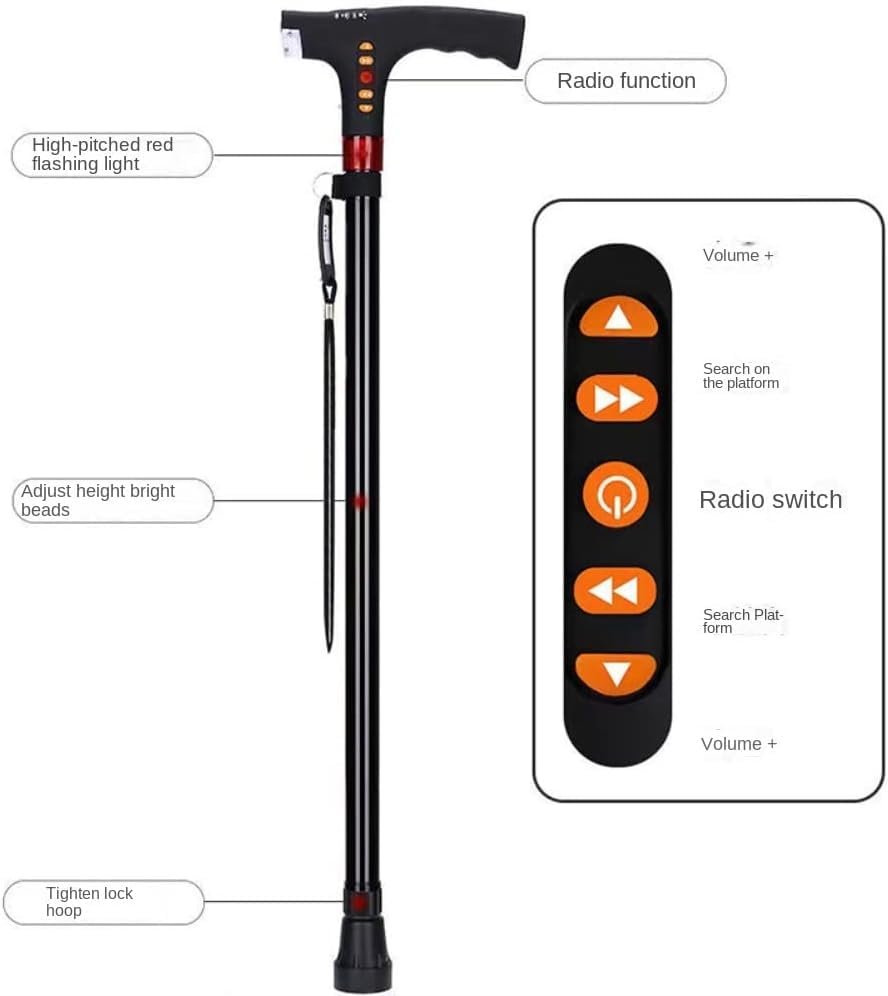 Radio function

High-pitched red flashing light

Adjust height bright beads

Tighten lock hoop

Volume +

Search on the platform

Radio switch

Search Platform

Volume +