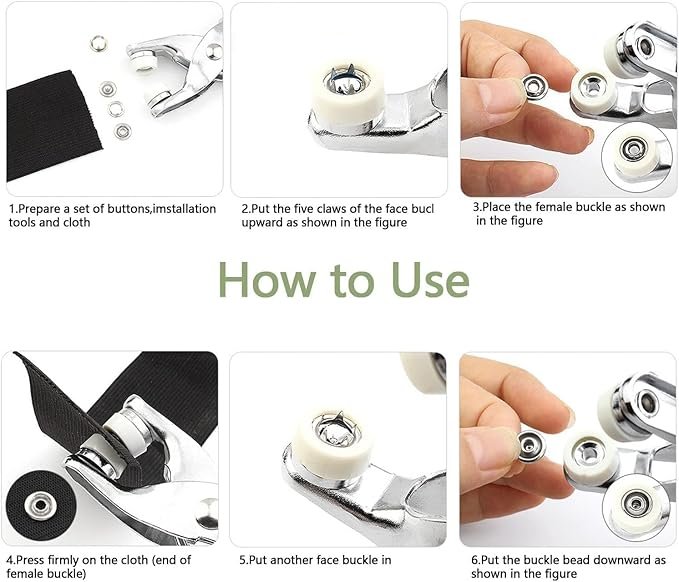 1.Prepare a set of buttons,imstallation tools and cloth

2.Put the five claws of the face bucl upward as shown in the figure

3.Place the female buckle as shown in the figure

How to Use

4.Press firmly on the cloth (end of female buckle)

5.Put another face buckle in

6.Put the buckle bead downward as shown in the figure