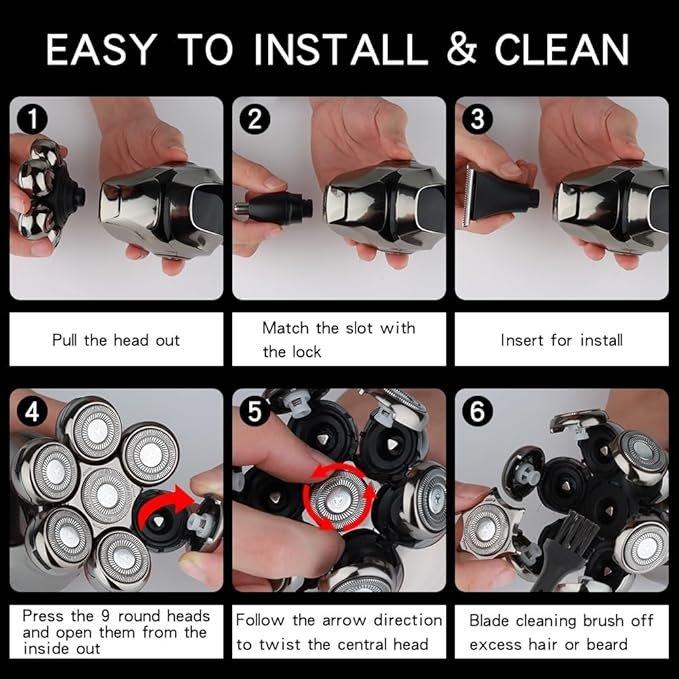 EASY TO INSTALL & CLEAN

1

Pull the head out

2

Match the slot with the lock

3

Insert for install

4

Press the 9 round heads and open them from the inside out

5

Follow the arrow direction to twist the central head

6

Blade cleaning brush off excess hair or beard