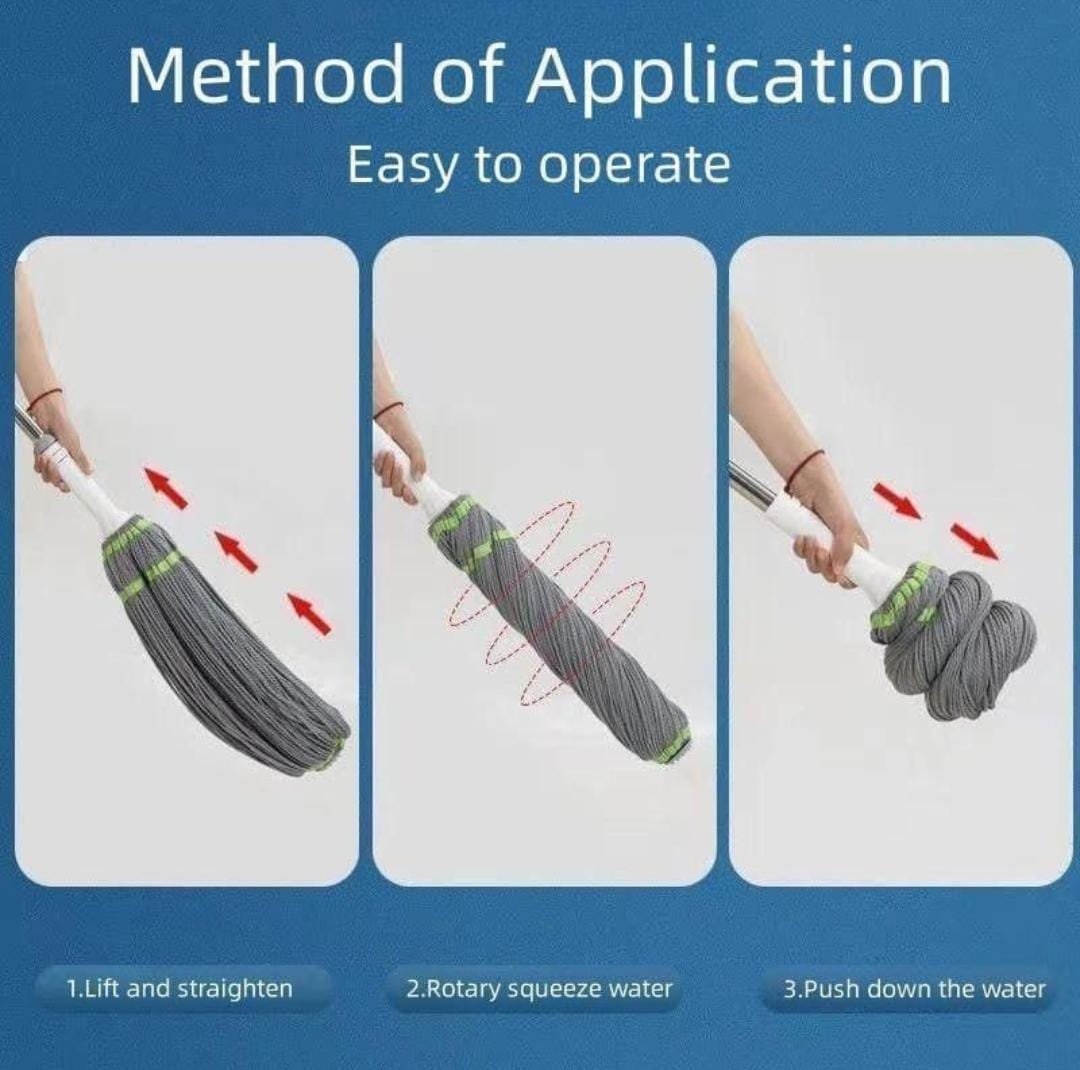 Method of Application
Easy to operate

1.Lift and straighten

2.Rotary squeeze water

3.Push down the water