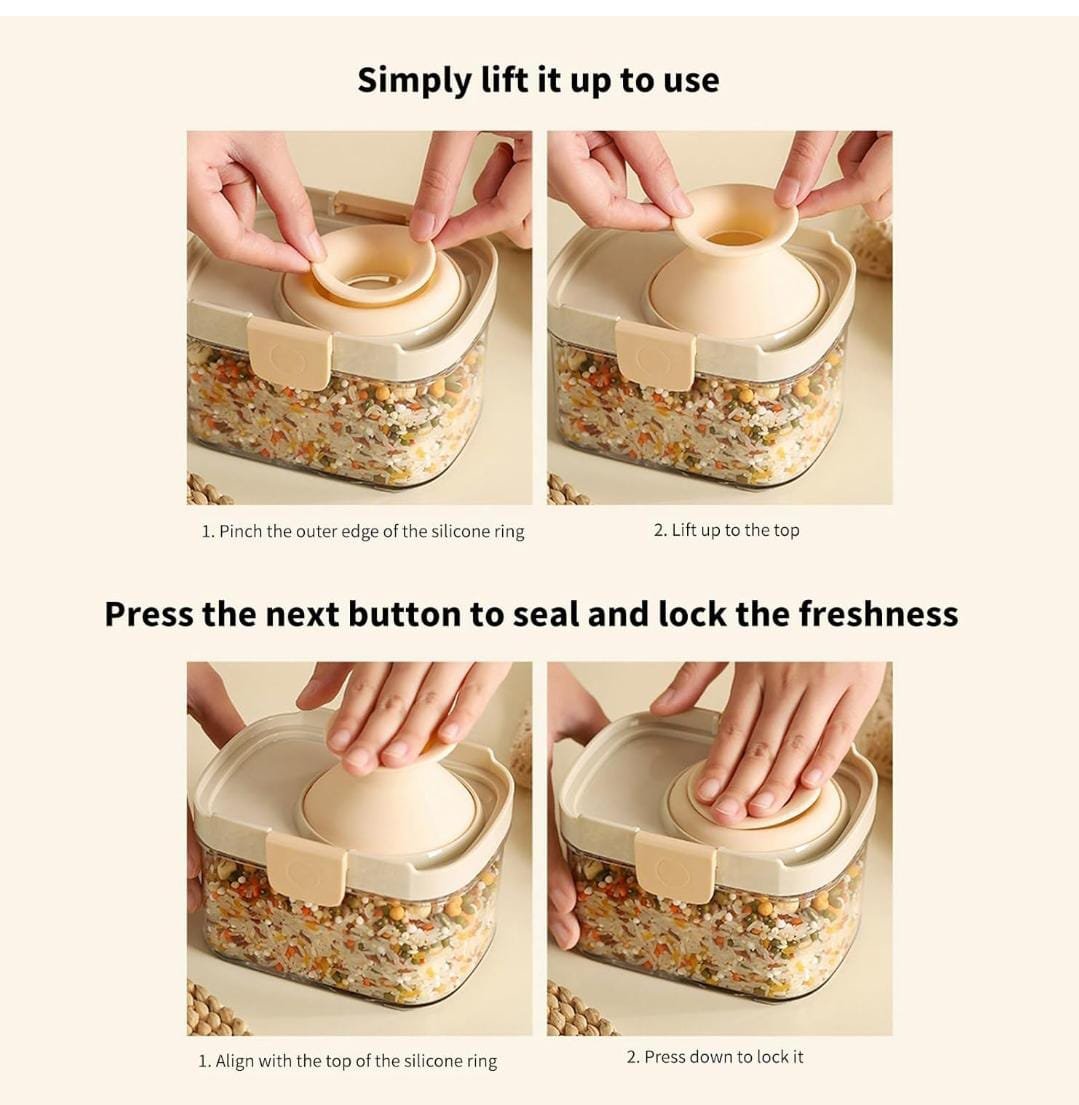 Simply lift it up to use

1. Pinch the outer edge of the silicone ring

2. Lift up to the top

Press the next button to seal and lock the freshness

1. Align with the top of the silicone ring

2. Press down to lock it