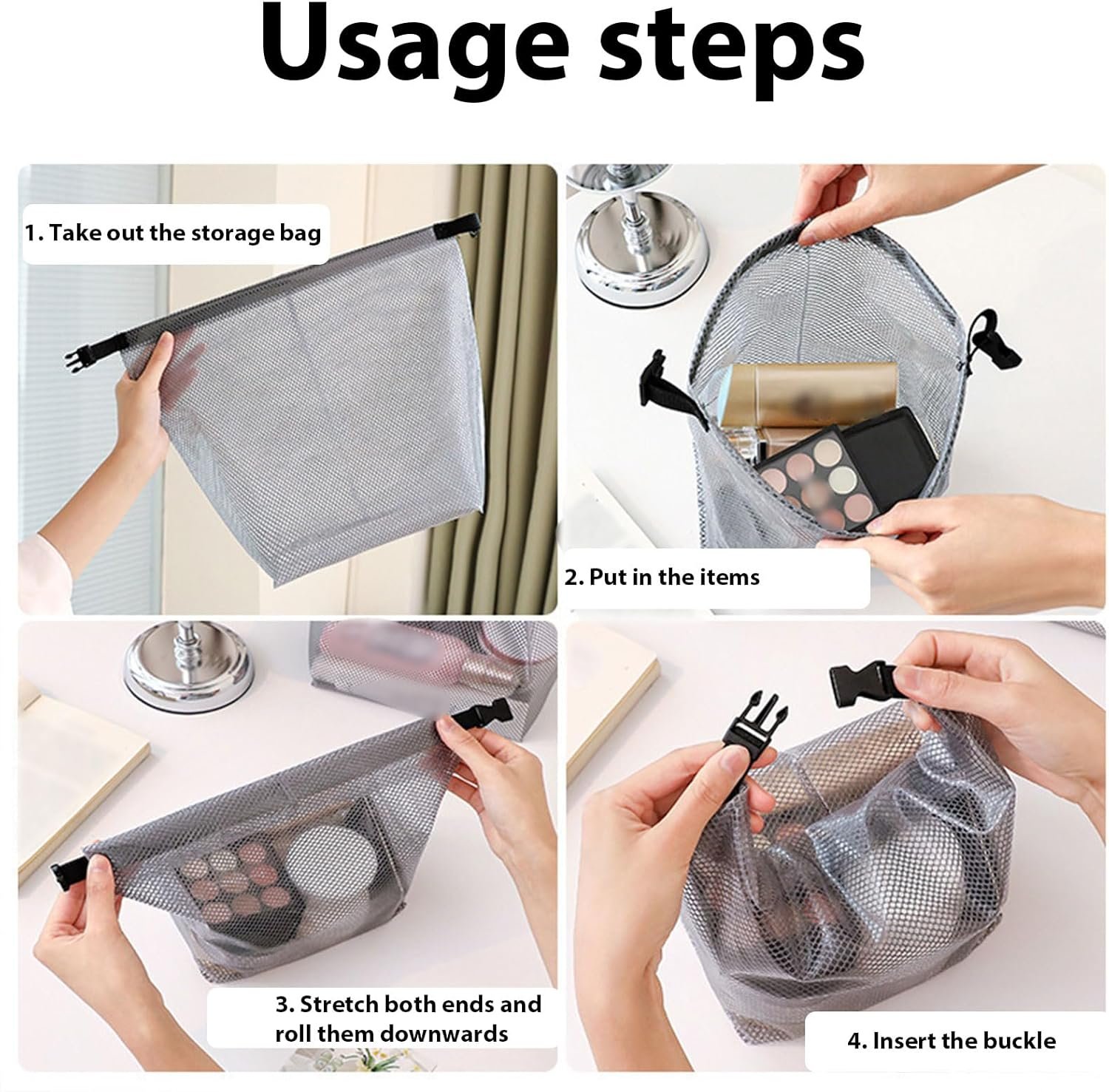 Usage steps

1. Take out the storage bag

2. Put in the items

3. Stretch both ends and roll them downwards

4. Insert the buckle