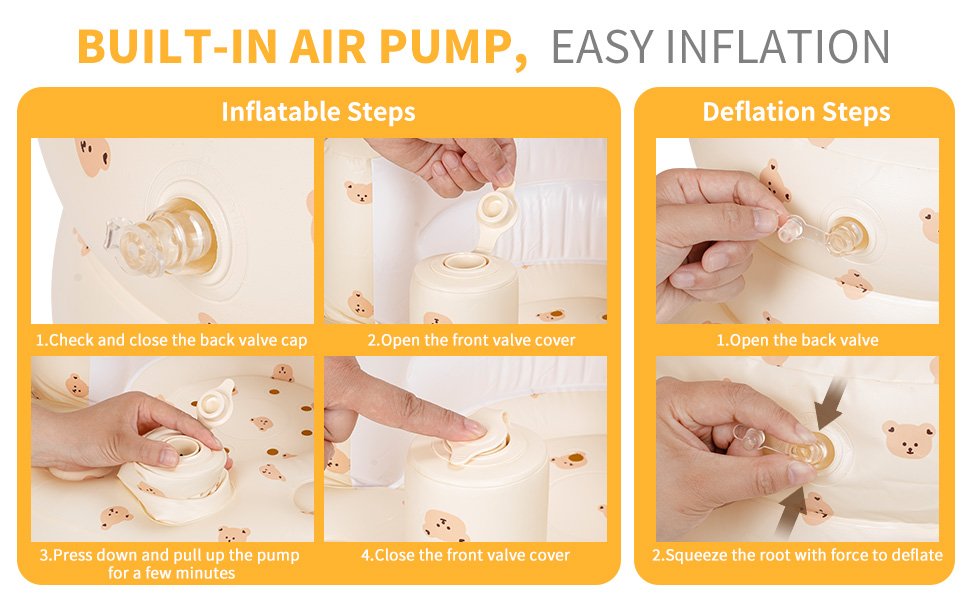 BUILT-IN AIR PUMP, EASY INFLATION

Inflatable Steps

1.Check and close the back valve cap

2.Open the front valve cover

3.Press down and pull up the pump for a few minutes

4.Close the front valve cover

Deflation Steps

1.Open the back valve

2.Squeeze the root with force to deflate